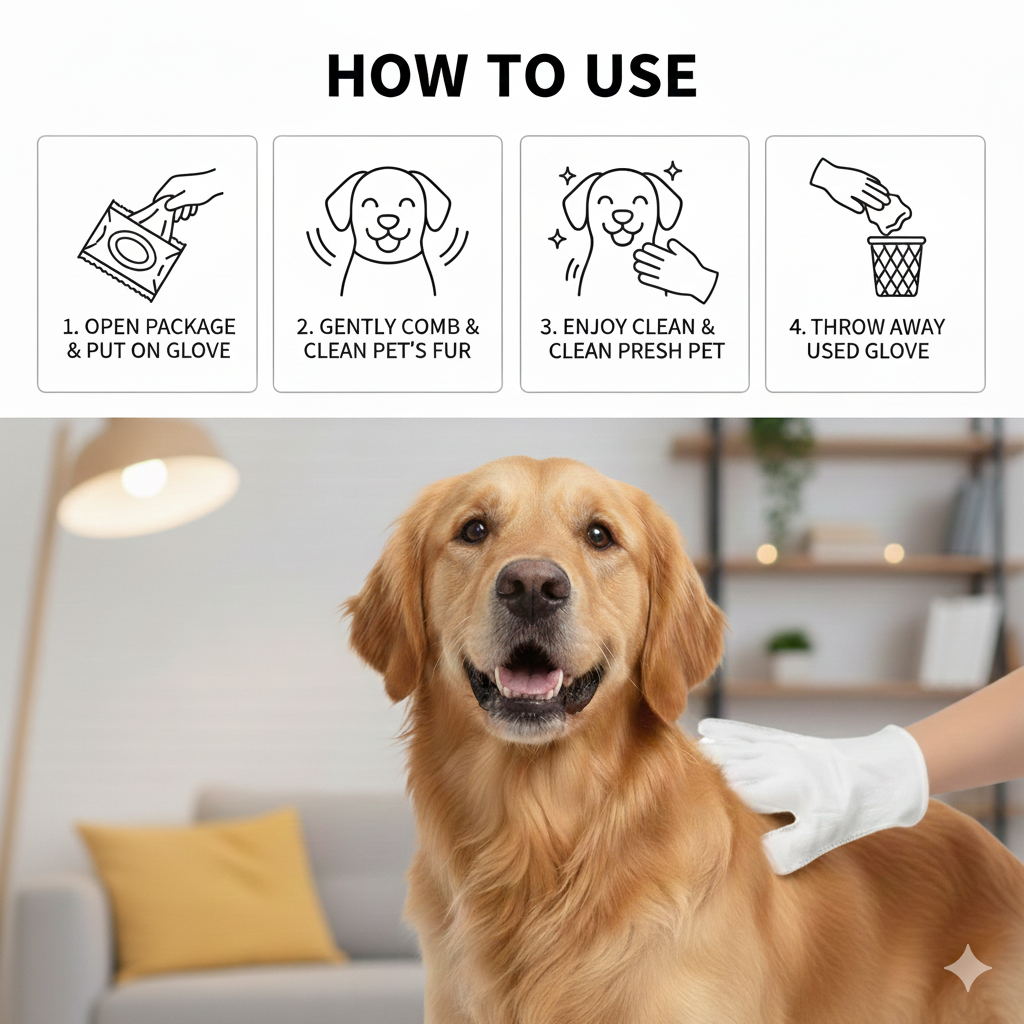 HOW TO USE

1. OPEN PACKAGE & PUT ON GLOVE

2. GENTLY COMB & CLEAN PET'S FUR

3. ENJOY CLEAN & CLEAN PRESH PET

4. THROW AWAY USED GLOVE